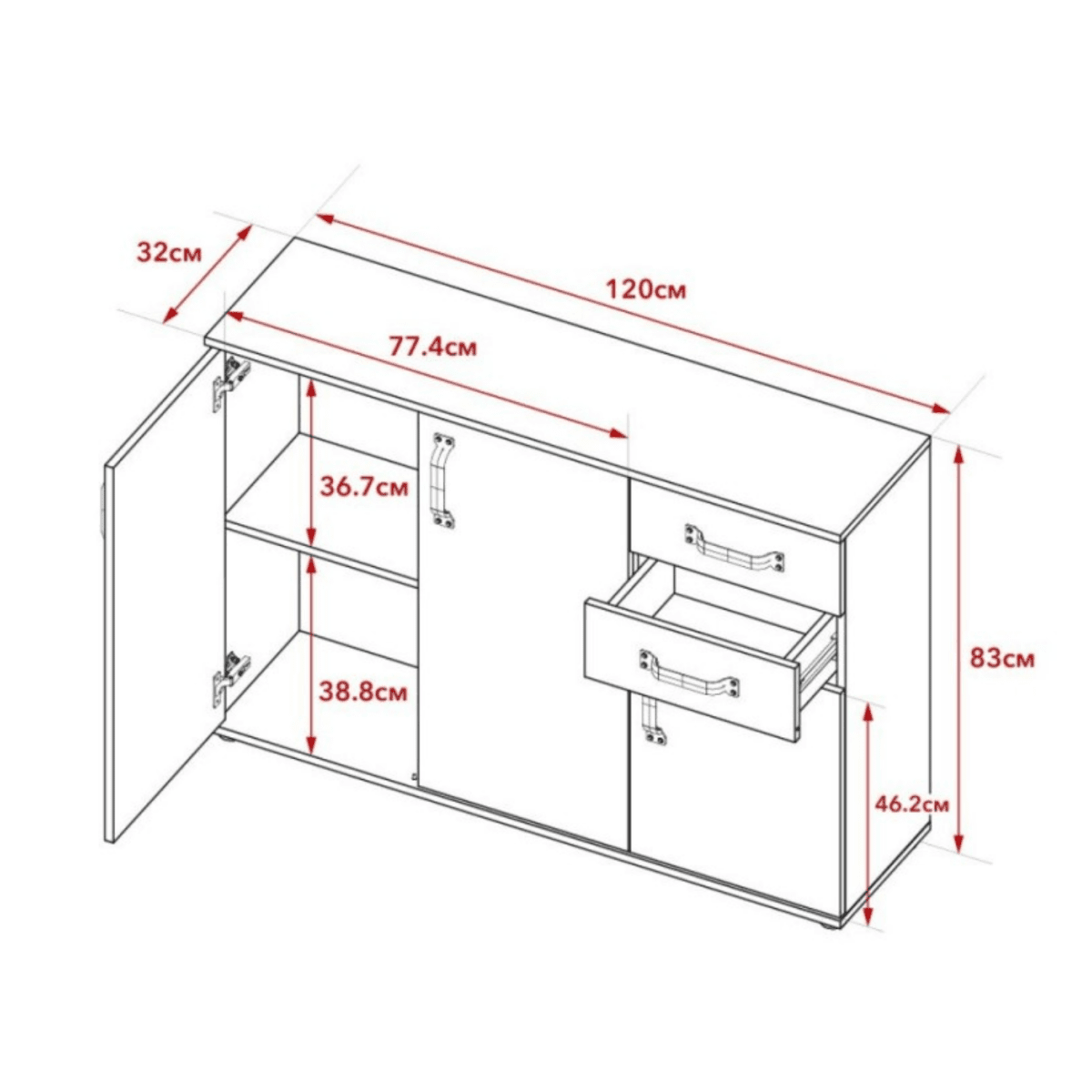 32см

120см

77.4см

36.7см

38.8см

83см

46.2см