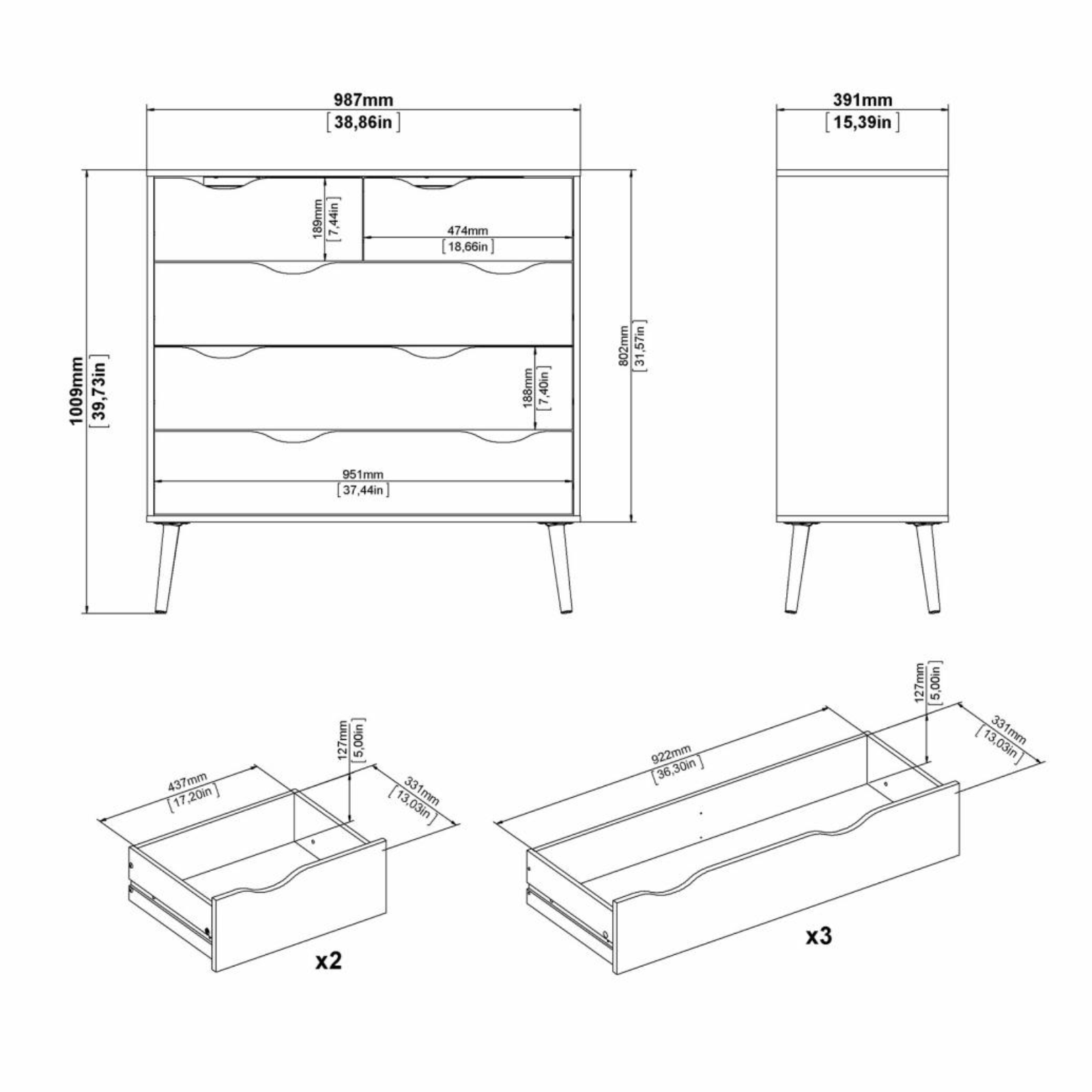 987mm
[38,86in]

391mm
[15,39in]

1009mm
[39,73in]

189mm
[7,44in]

474mm
[18,66in]

802mm
[31,57in]

188mm
[7,40in]

951mm
[37,44in]

437mm
[17,20in]

127mm
[5,00in]

331mm
[13,03in]

x2

922mm
[36,30in]

127mm
[5,00in]

331mm
[13,03in]

x3