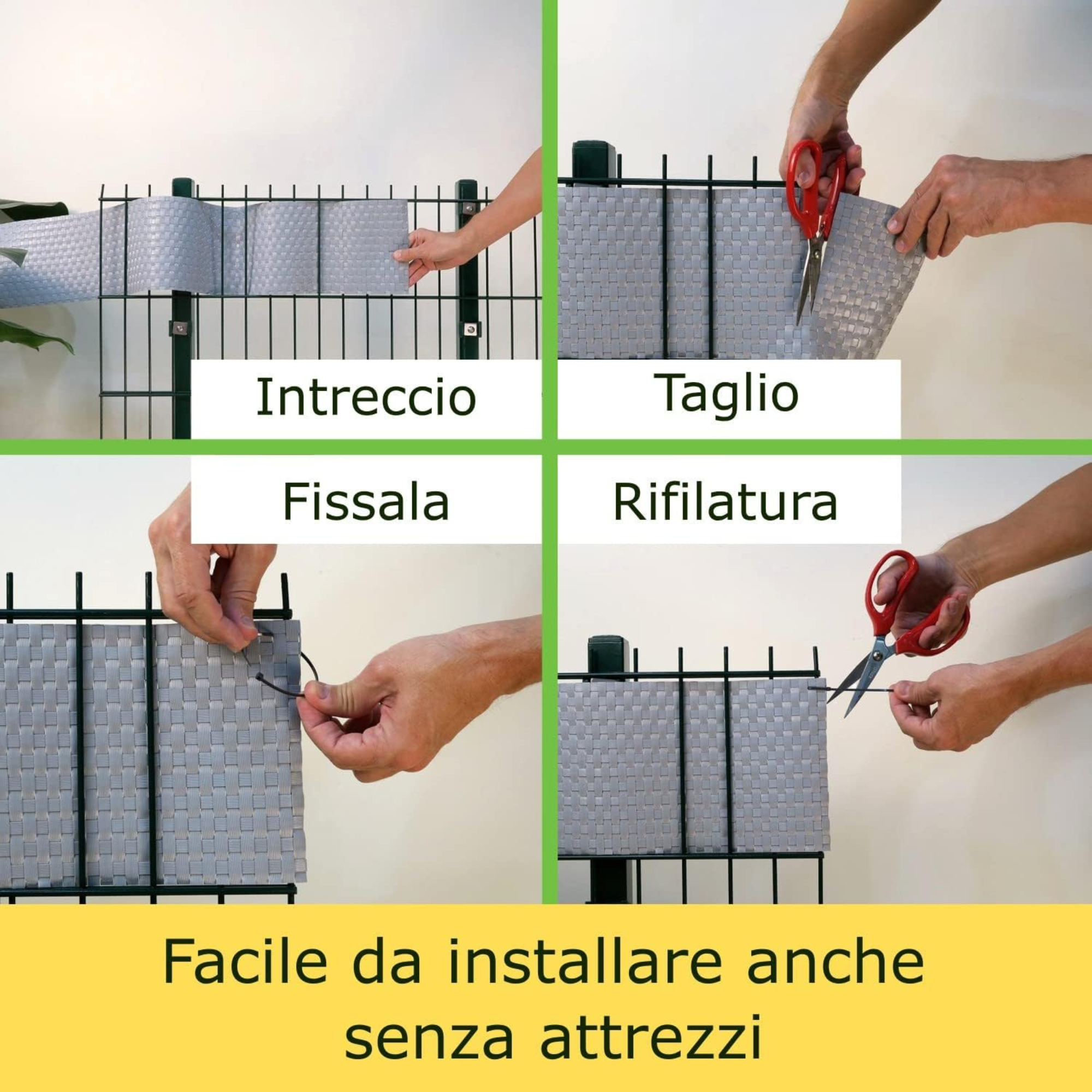 Intreccio

Taglio

Fissala

Rifilatura

Facile da installare anche senza attrezzi