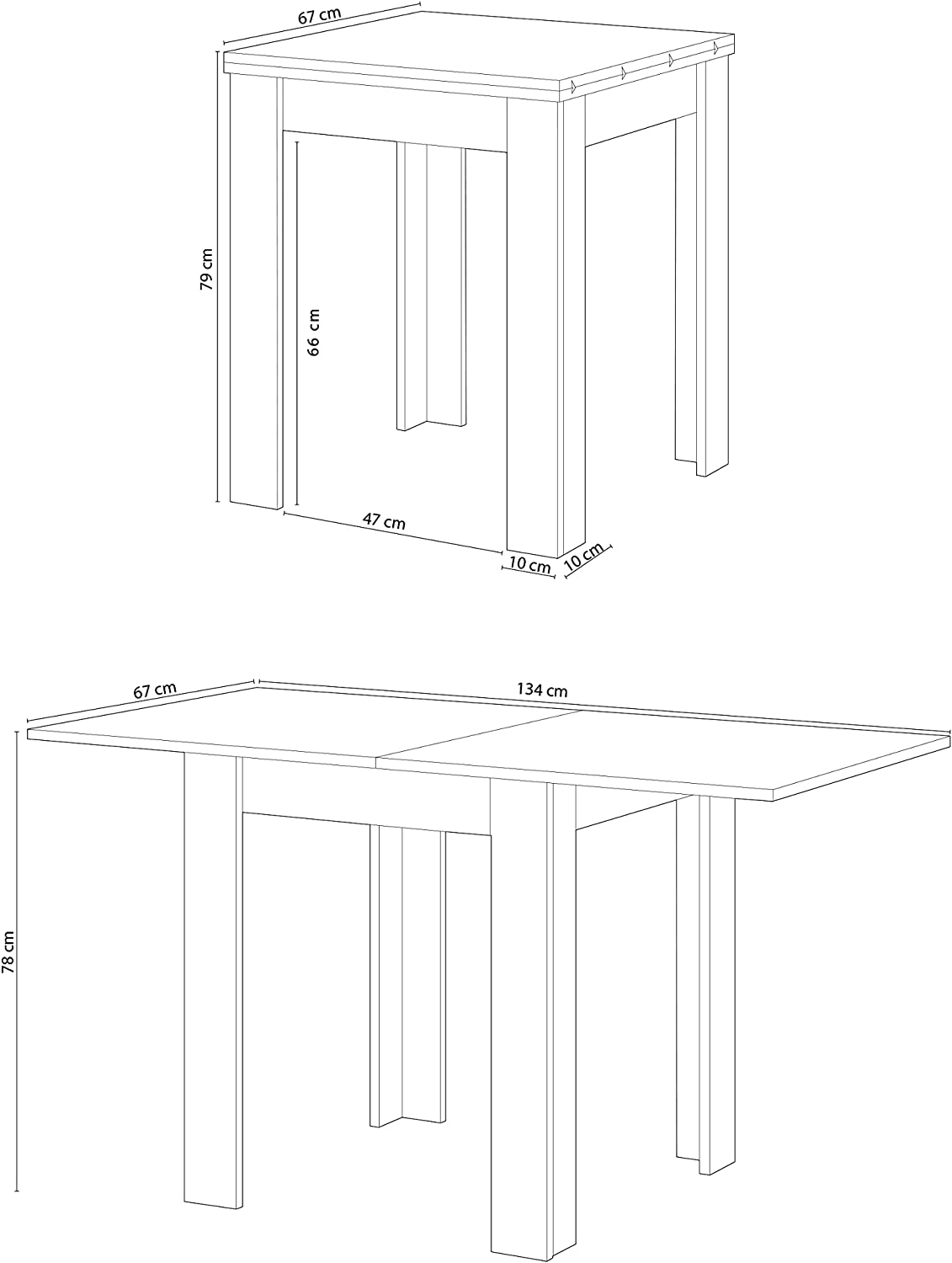 67 cm

79 cm

66 cm

47 cm

10 cm

10 cm

67 cm

134 cm

78 cm